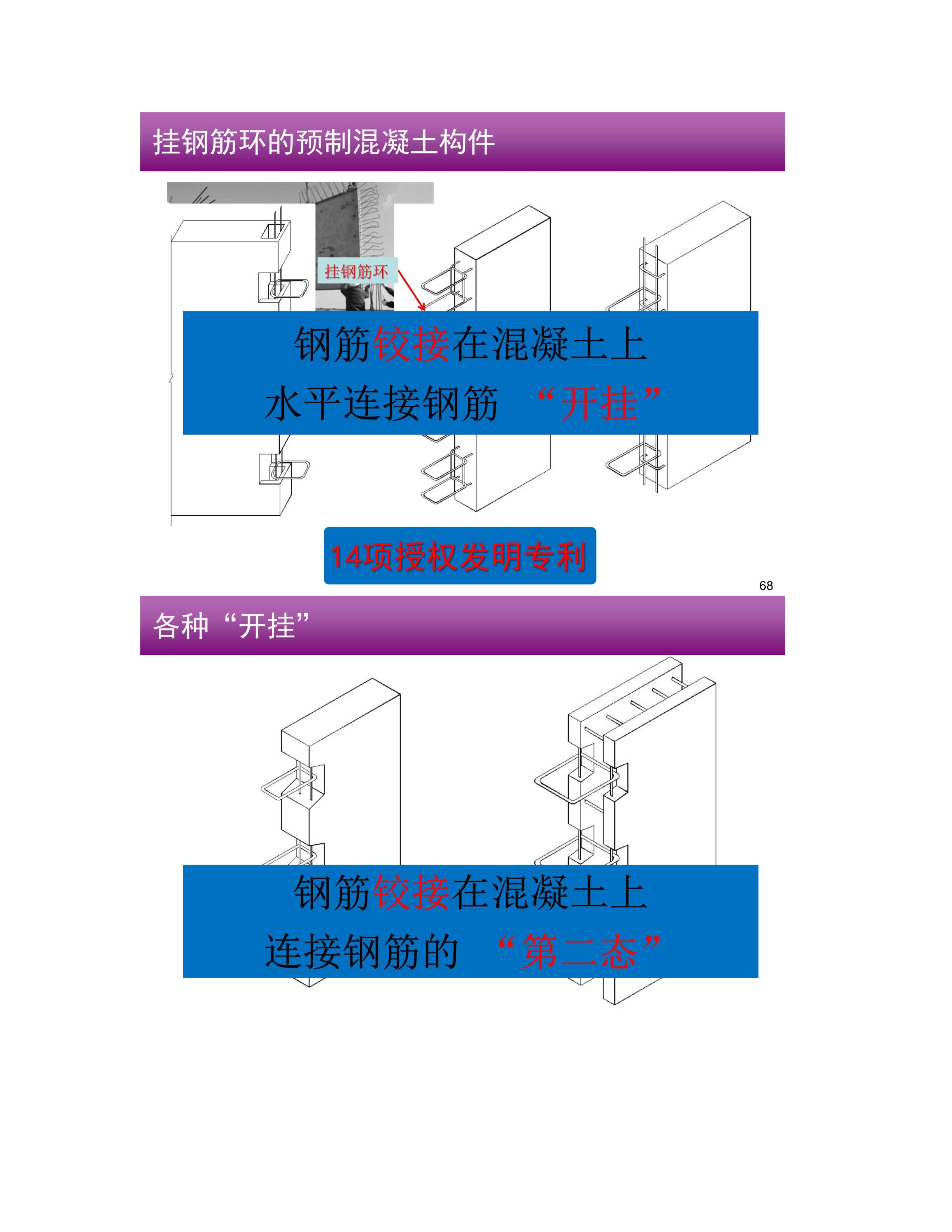 挂钢筋环的预制混凝土构件

挂钢筋环

钢筋铰接在混凝土上

水平连接钢筋 “开挂”

14项授权发明专利

68

各种“开挂”

钢筋铰接在混凝土上

连接钢筋的 “第二态”